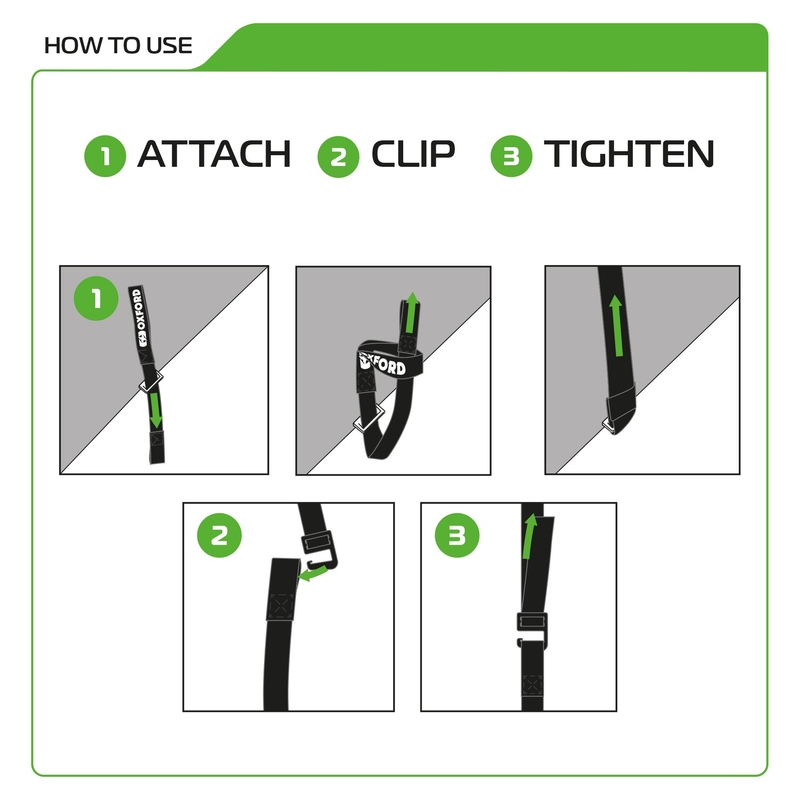 HOW TO USE

1 ATTACH 2 CLIP 3 TIGHTEN

1

OXFORD

OXFORD

2

3